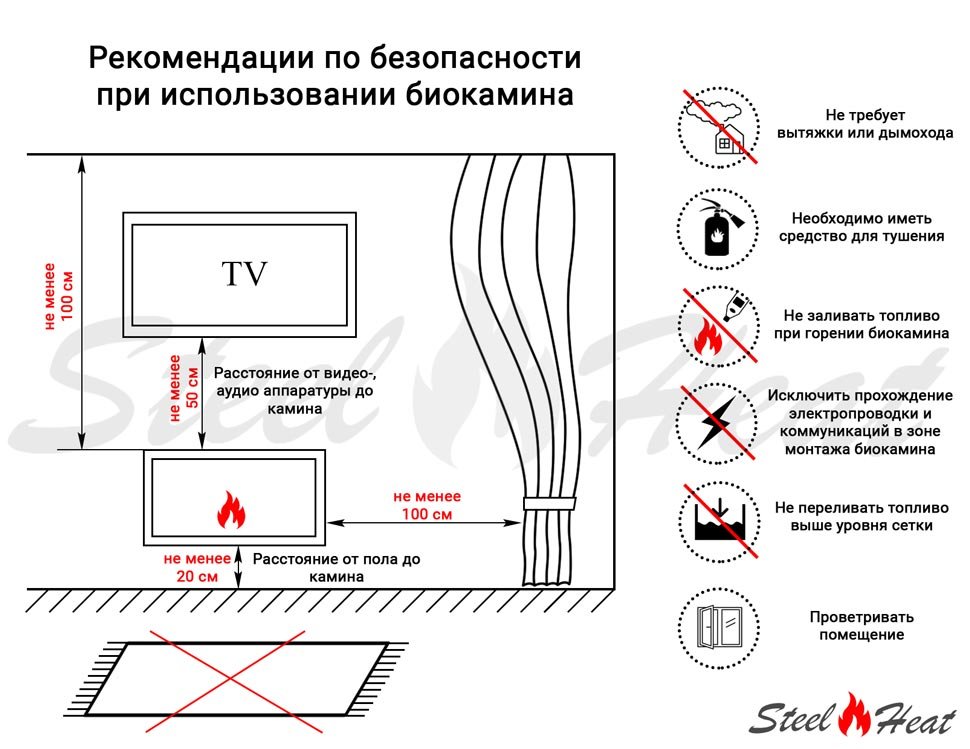 Рекомендации по безопасности при использовании биокамина

не менее 100 см

TV

не менее 50 см

Расстояние от видео-, аудио аппаратуры до камина

не менее 100 см

не менее 20 см

Расстояние от пола до камина

Steel Heat

Не требует вытяжки или дымохода

Необходимо иметь средство для тушения

Не заливать топливо при горении биокамина

Исключить прохождение электропроводки и коммуникаций в зоне монтажа биокамина

Не переливать топливо выше уровня сетки

Проветривать помещение

Steel Heat