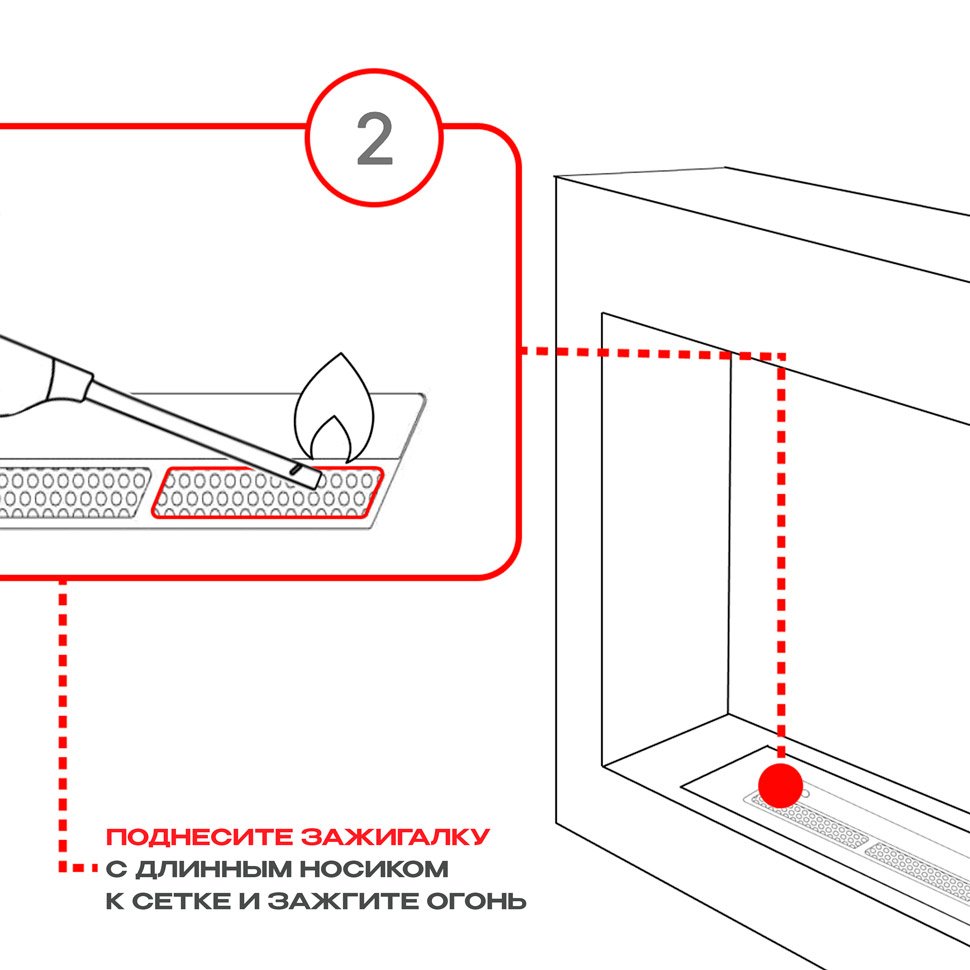 2

ПОДНЕСИТЕ ЗАЖИГАЛКУ
С ДЛИННЫМ НОСИКОМ
К СЕТКЕ И ЗАЖГИТЕ ОГОНЬ