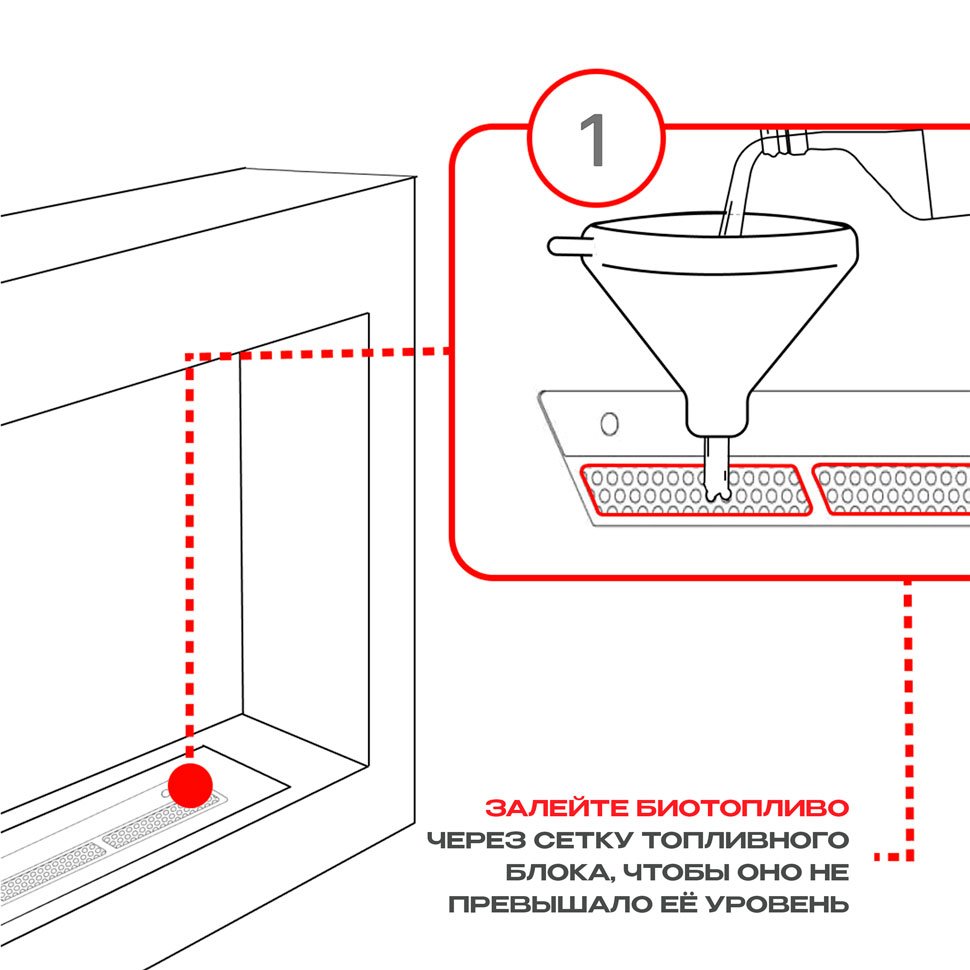 1

ЗАЛЕЙТЕ БИОТОПЛИВО ЧЕРЕЗ СЕТКУ ТОПЛИВНОГО БЛОКА, ЧТОБЫ ОНО НЕ ПРЕВЫШАЛО ЕЁ УРОВЕНЬ